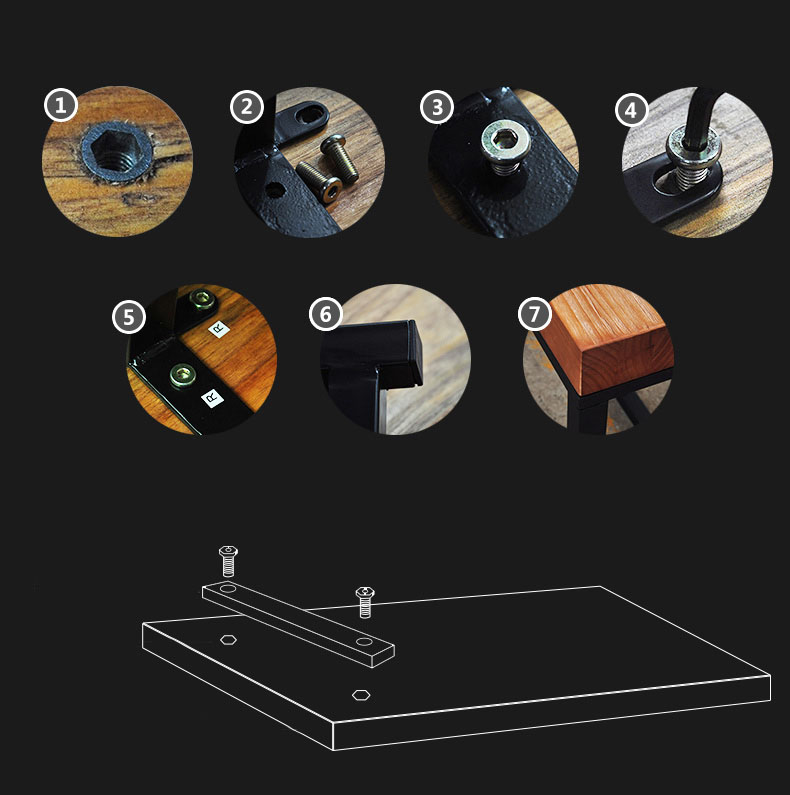 1

2

3

4

5

R

R

6

7